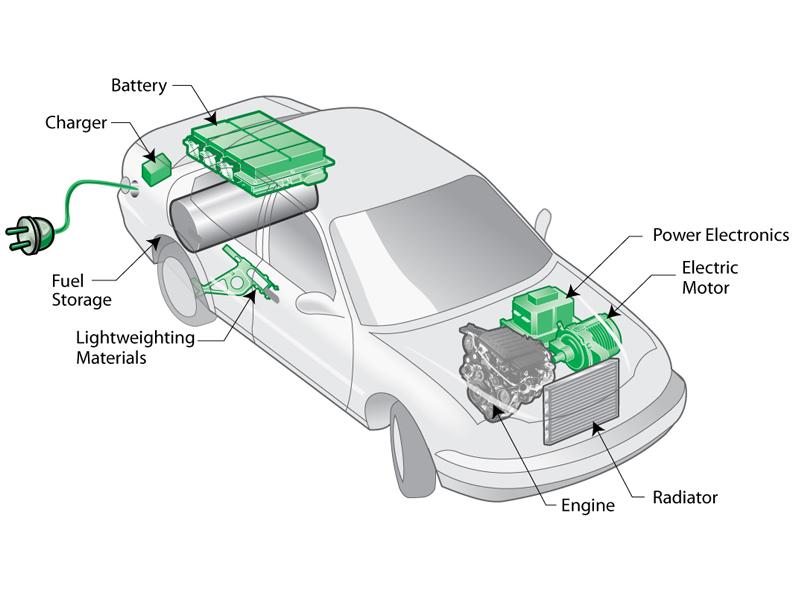 Battery

Charger

Fuel Storage

Lightweighting Materials

Power Electronics

Electric Motor

Engine

Radiator