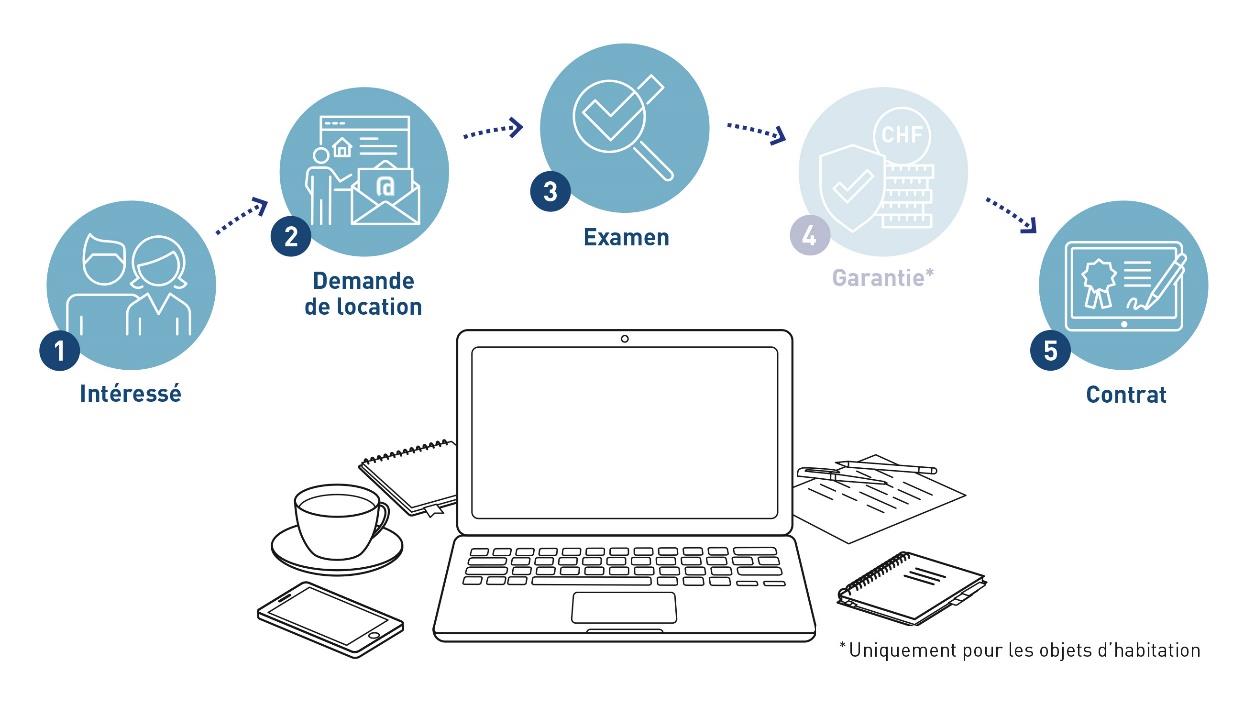 1
Intéressé

2
Demande de location

3
Examen

CHF
4
Garantie*

5
Contrat

*Uniquement pour les objets d'habitation