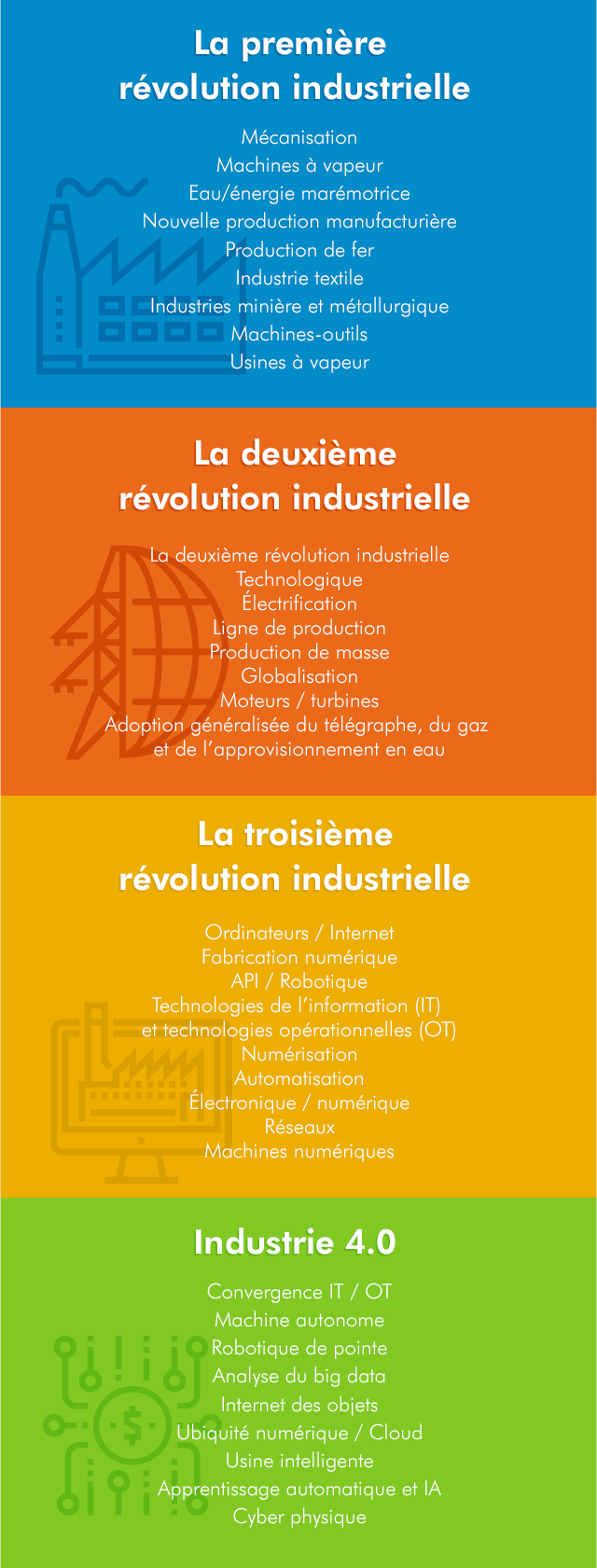 La première révolution industrielle

Mécanisation
Machines à vapeur
Eau/énergie marémotrice
Nouvelle production manufacturière
Production de fer
Industrie textile
Industries minière et métallurgique
Machines-outils
Usines à vapeur

La deuxième révolution industrielle

La deuxième révolution industrielle
Technologique
Électrification
Ligne de production
Production de masse
Globalisation
Moteurs / turbines
Adoption généralisée du télégraphe, du gaz et de l'approvisionnement en eau

La troisième révolution industrielle

Ordinateurs / Internet
Fabrication numérique
API / Robotique
Technologies de l'information (IT) et technologies opérationnelles (OT)
Numérisation
Automatisation
Électronique / numérique
Réseaux
Machines numériques

Industrie 4.0

Convergence IT / OT
Machine autonome
Robotique de pointe
Analyse du big data
Internet des objets
Ubiquité numérique / Cloud
Usine intelligente
Apprentissage automatique et IA
Cyber physique